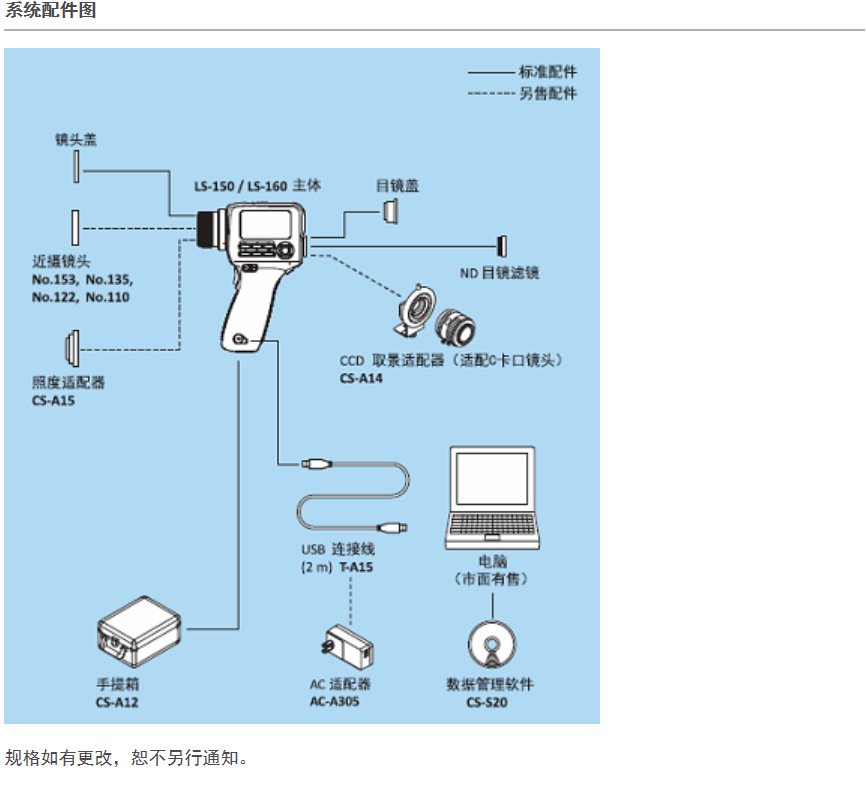 系统配件图

标准配件
另售配件

镜头盖

LS-150 / LS-160 主体

目镜盖

近摄镜头
No.153, No.135,
No.122, No.110

ND 目镜滤镜

照度适配器
CS-A15

CCD 取景适配器（适配C卡口镜头）
CS-A14

USB 连接线
(2 m) T-A15

电脑
（市面有售）

手提箱
CS-A12

AC 适配器
AC-A305

数据管理软件
CS-S20

规格如有更改，恕不另行通知。