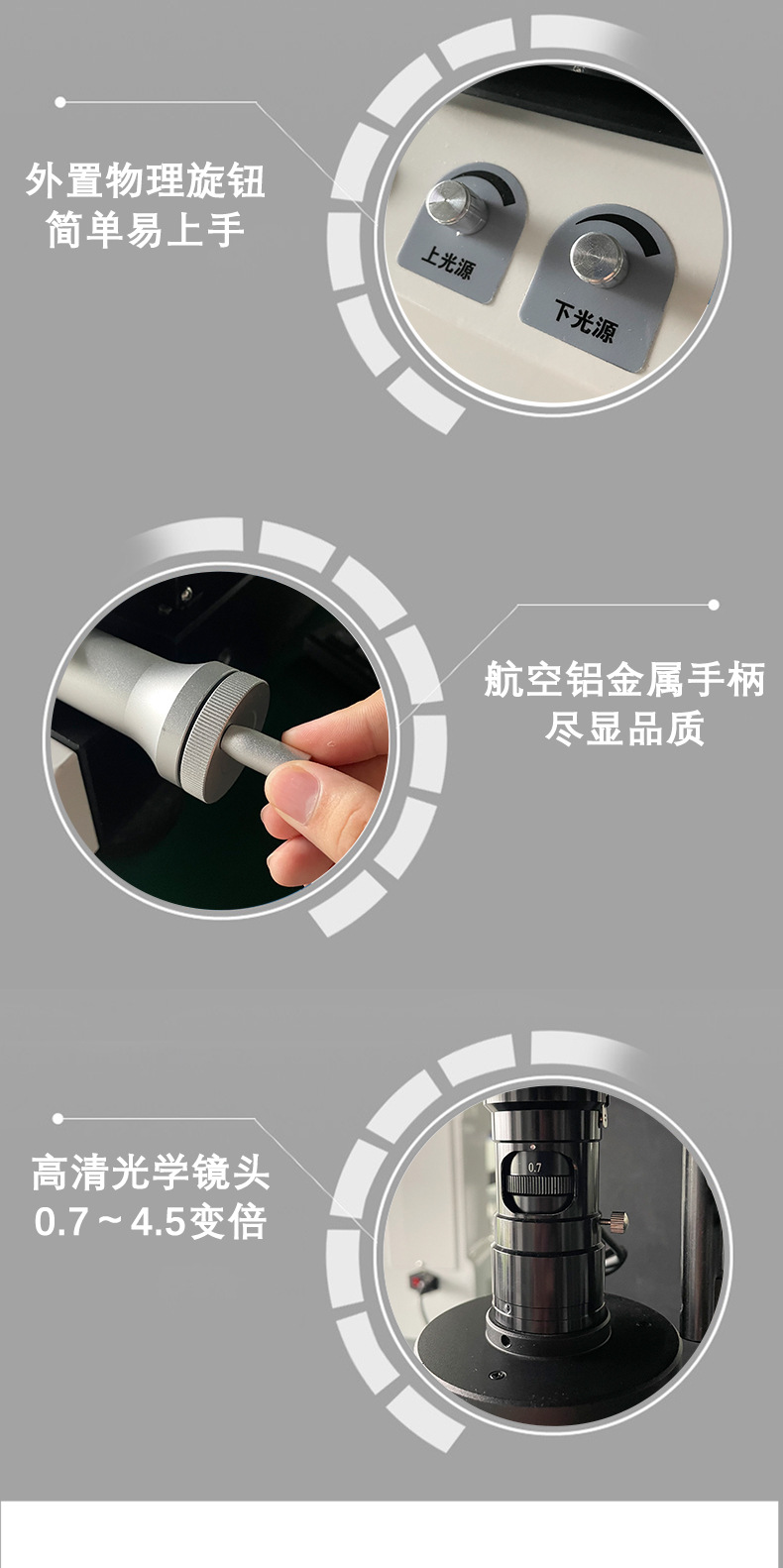 外置物理旋钮
简单易上手

上光源

下光源

航空铝金属手柄
尽显品质

高清光学镜头
0.7～4.5变倍

0.7