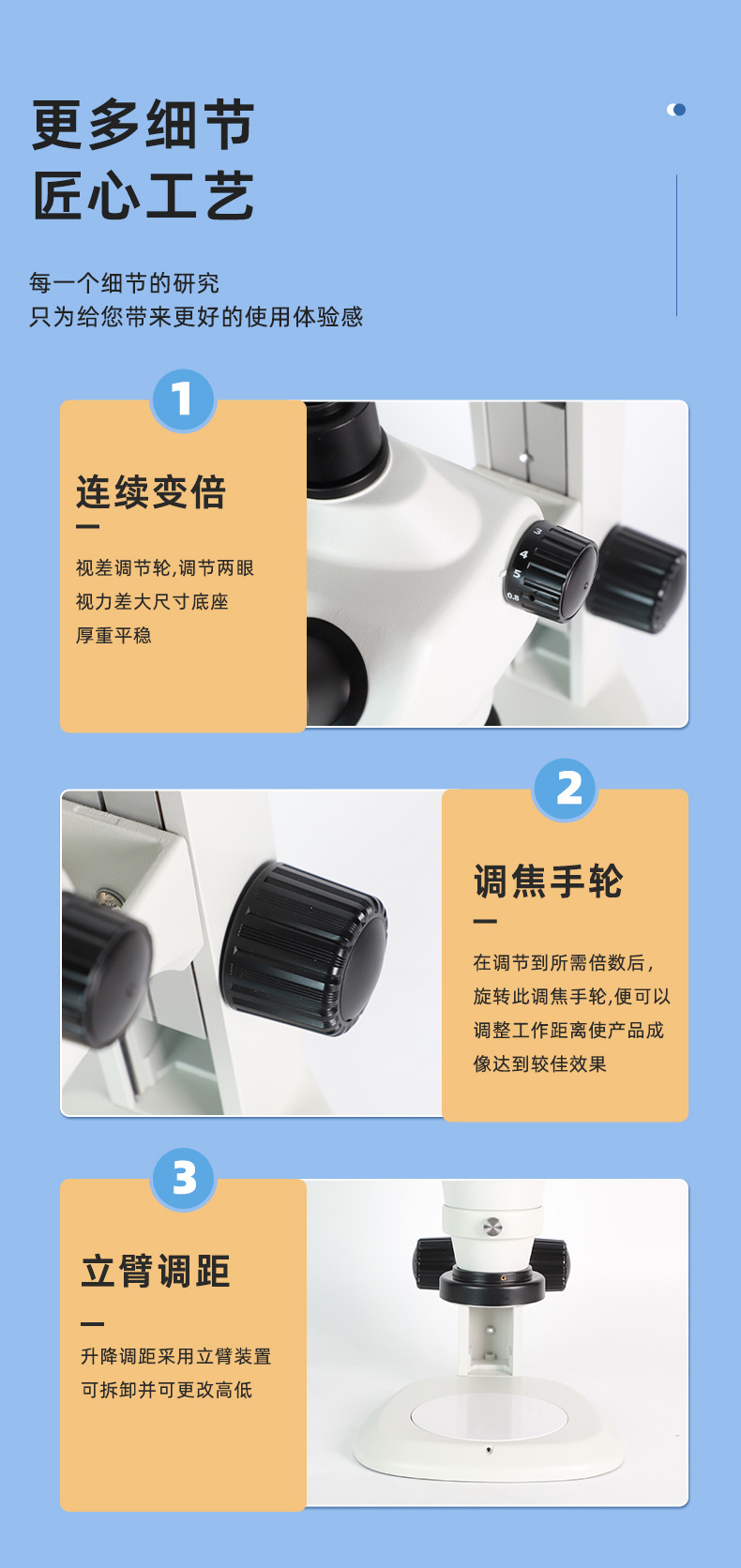 更多细节
匠心工艺

每一个细节的研究
只为给您带来更好的使用体验感

1

连续变倍

视差调节轮,调节两眼视力差大尺寸底座厚重平稳

3
4
5
0.8

2

调焦手轮

在调节到所需倍数后,旋转此调焦手轮,便可以调整工作距离使产品成像达到较佳效果

3

立臂调距

升降调距采用立臂装置可拆卸并可更改高低