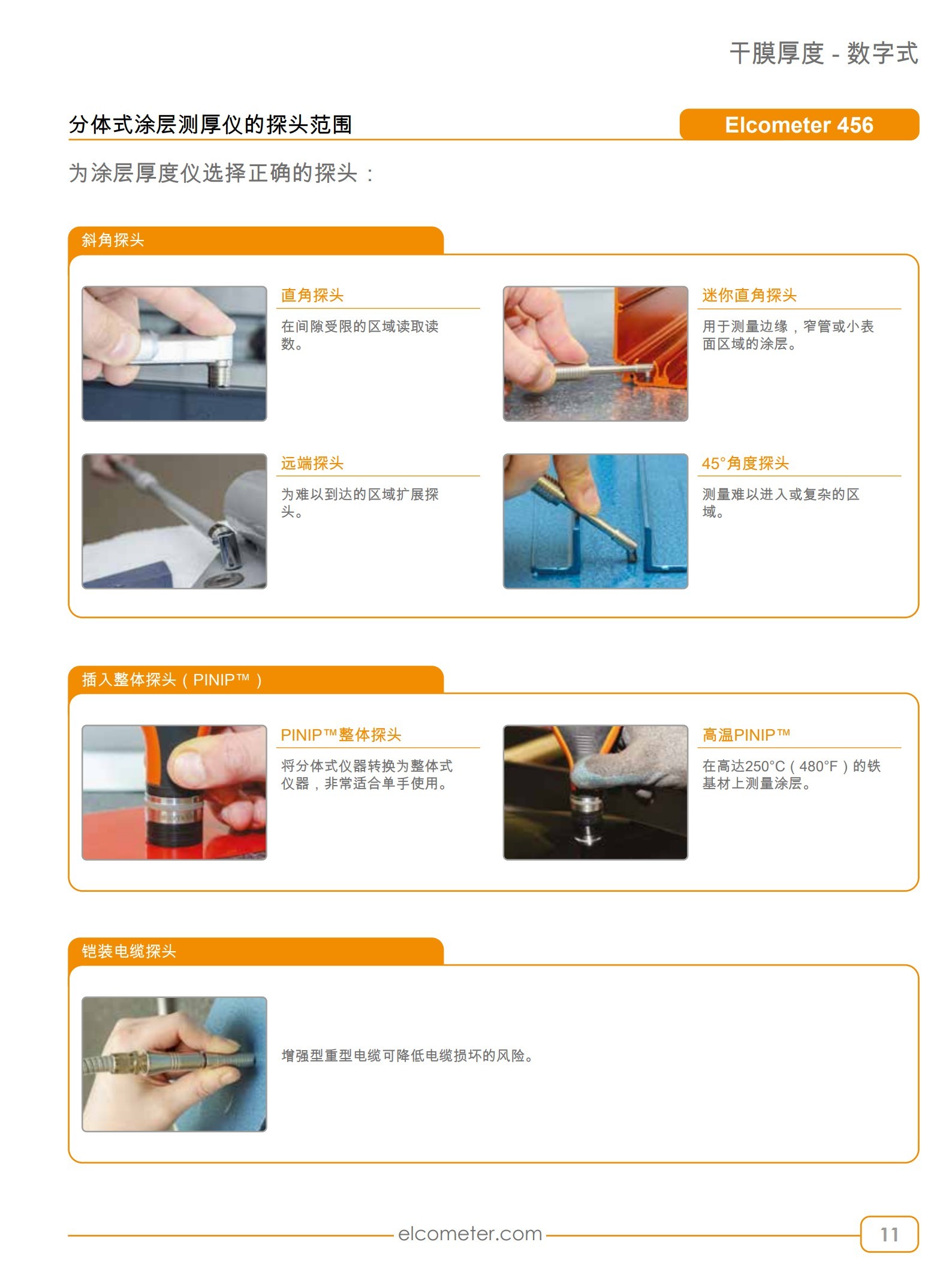 干膜厚度 - 数字式

分体式涂层测厚仪的探头范围

Elcometer 456

为涂层厚度仪选择正确的探头：

斜角探头

直角探头

在间隙受限的区域读取读数。

迷你直角探头

用于测量边缘，窄管或小表面区域的涂层。

远端探头

为难以到达的区域扩展探头。

45°角度探头

测量难以进入或复杂的区域。

插入整体探头（PINIP™）

PINIP™整体探头

将分体式仪器转换为整体式仪器，非常适合单手使用。

高温PINIP™

在高达250°C（480°F）的铁基材上测量涂层。

铠装电缆探头

增强型重型电缆可降低电缆损坏的风险。

elcometer.com

11