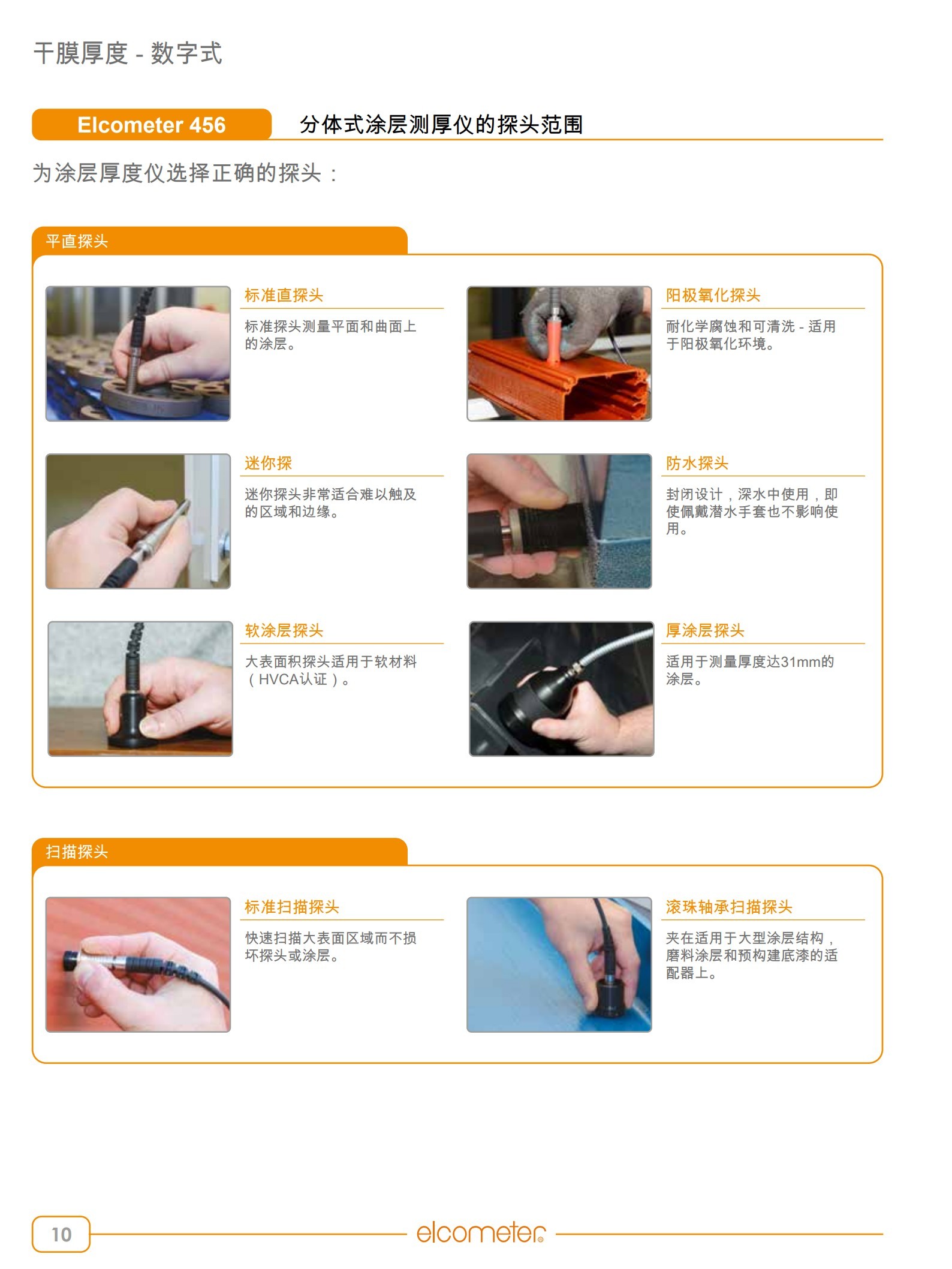 干膜厚度 - 数字式

Elcometer 456 分体式涂层测厚仪的探头范围

为涂层厚度仪选择正确的探头：

平直探头

标准直探头

标准探头测量平面和曲面上的涂层。

阳极氧化探头

耐化学腐蚀和可清洗 - 适用于阳极氧化环境。

迷你探

迷你探头非常适合难以触及的区域和边缘。

防水探头

封闭设计，深水中使用，即使佩戴潜水手套也不影响使用。

软涂层探头

大表面积探头适用于软材料（HVCA认证）。

厚涂层探头

适用于测量厚度达31mm的涂层。

扫描探头

标准扫描探头

快速扫描大表面区域而不损坏探头或涂层。

滚珠轴承扫描探头

夹在适用于大型涂层结构，磨料涂层和预构建底漆的适配器上。

10

elcometer